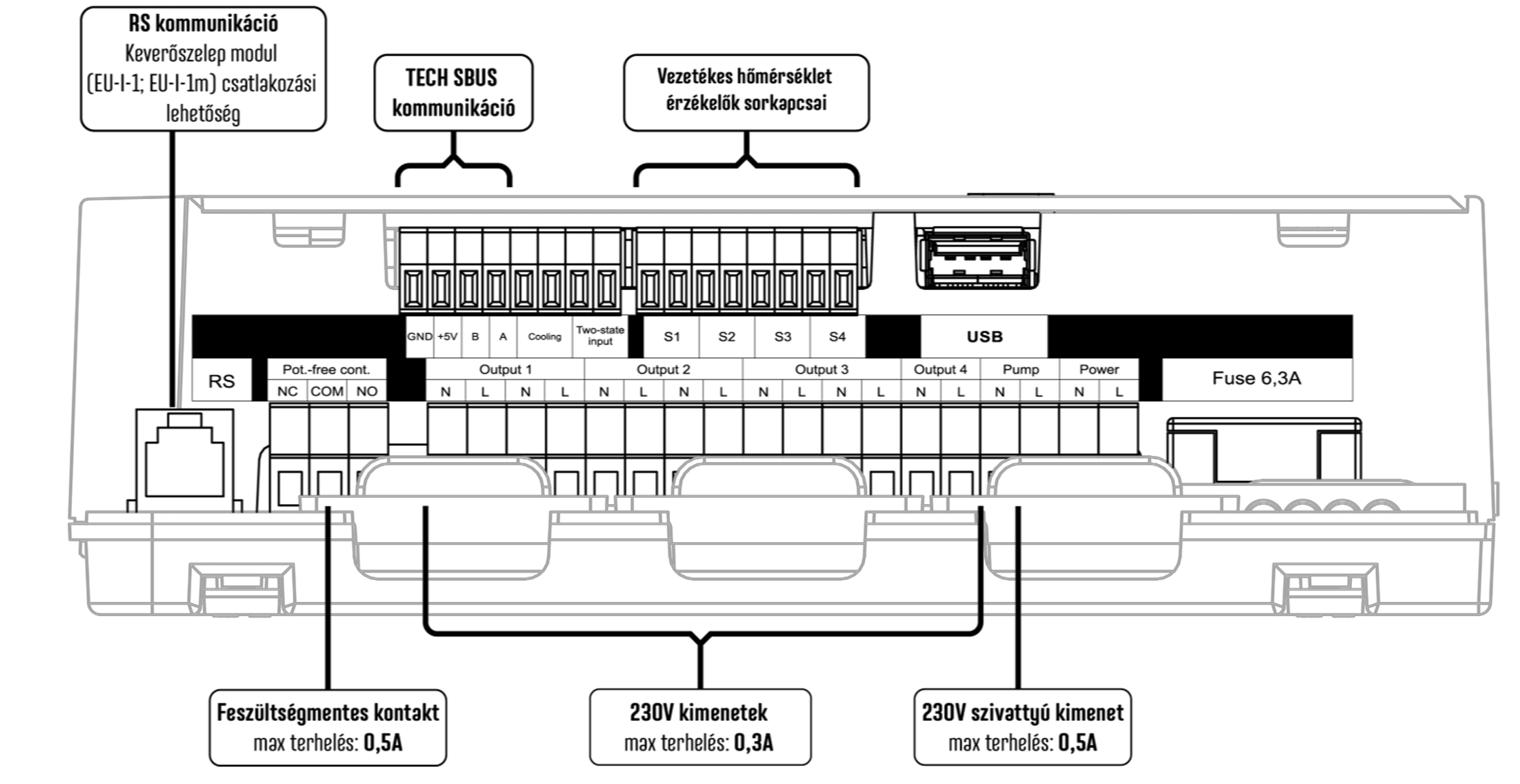 RS kommunikáció
Keverőszelep modul (EU-I-1; EU-I-1m) csatlakozási lehetőség

TECH SBUS kommunikáció

Vezetékes hőmérséklet érzékelők sorkapcsai

GND +5V B A Cooling Two-state input S1 S2 S3 S4 USB

RS

Pot.-free cont.
NC COM NO

Output 1 N L N L
Output 2 N L N L
Output 3 N L N L
Output 4 N L
Pump N L
Power N L

Fuse 6,3A

Feszültségmentes kontakt
max terhelés: 0,5A

230V kimenetek
max terhelés: 0,3A

230V szivattyú kimenet
max terhelés: 0,5A